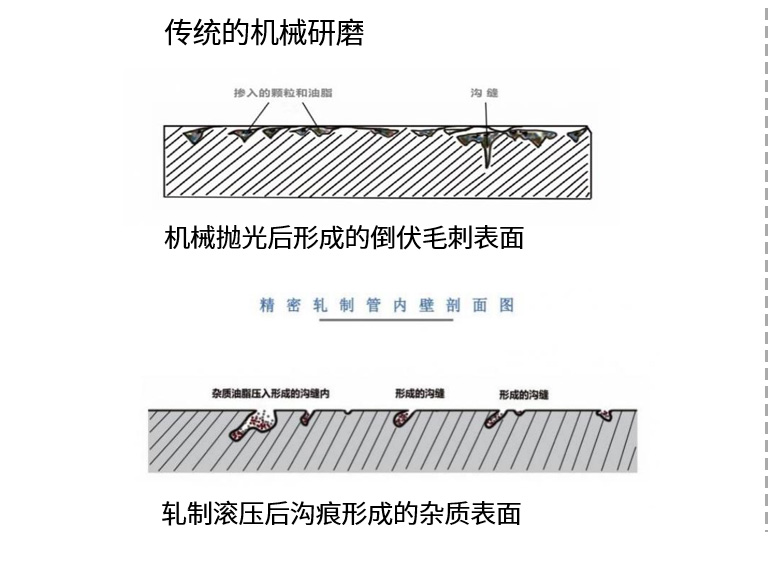 传统的机械研磨

掺入的颗粒和油脂

沟缝

机械抛光后形成的倒伏毛刺表面

精密轧制管内壁剖面图

杂质油脂压入形成的沟缝内

形成的沟缝

形成的沟缝

轧制滚压后沟痕形成的杂质表面